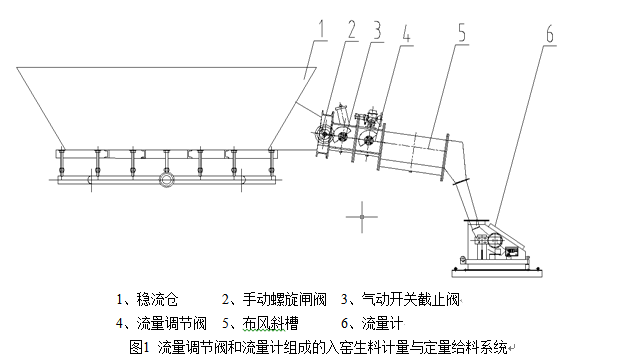 1 2 3 4 5 6

1、稳流仓　　2、手动螺旋闸阀　3、气动开关截止阀
4、流量调节阀　5、布风斜槽　　6、流量计
图1 流量调节阀和流量计组成的入窑生料计量与定量给料系统